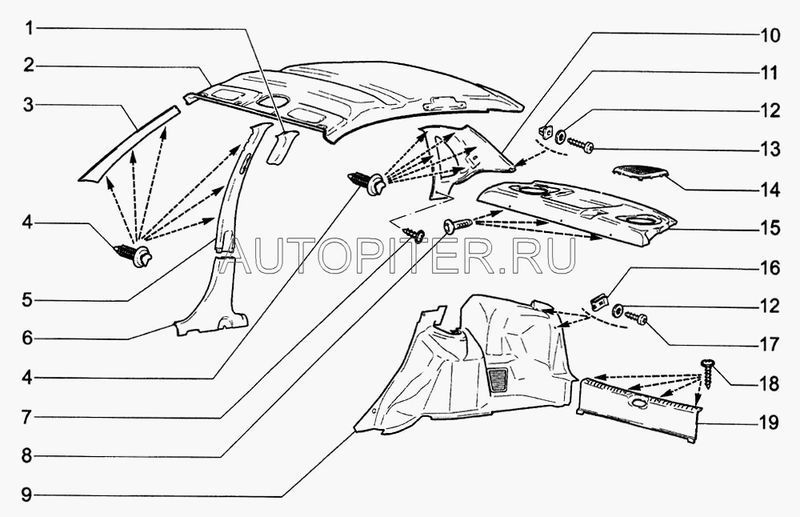 1
2
3
4
5
6
4
7
8
9
10
11
12
13
14
15
16
12
17
18
19
AUTOPITER.RU