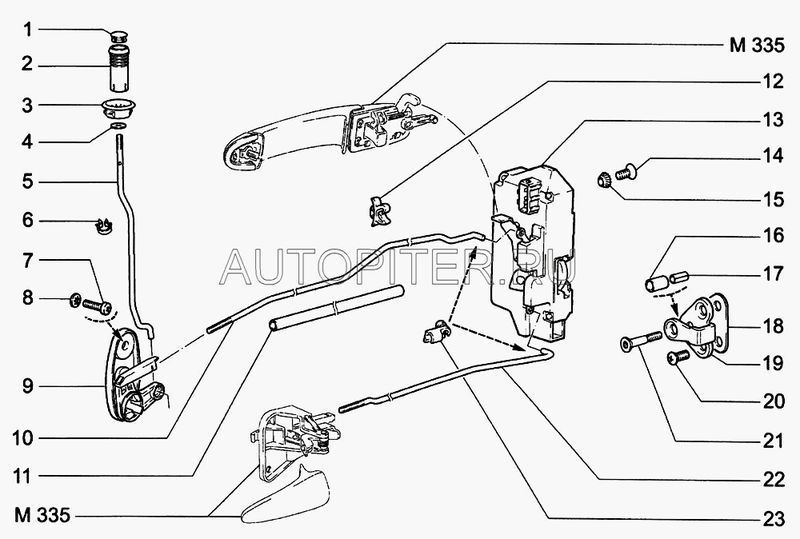 1
2
3
4
5
6
7
8
9
10
11
M 335
M 335
12
13
14
15
16
17
18
19
20
21
22
23
AUTOPITER.RU