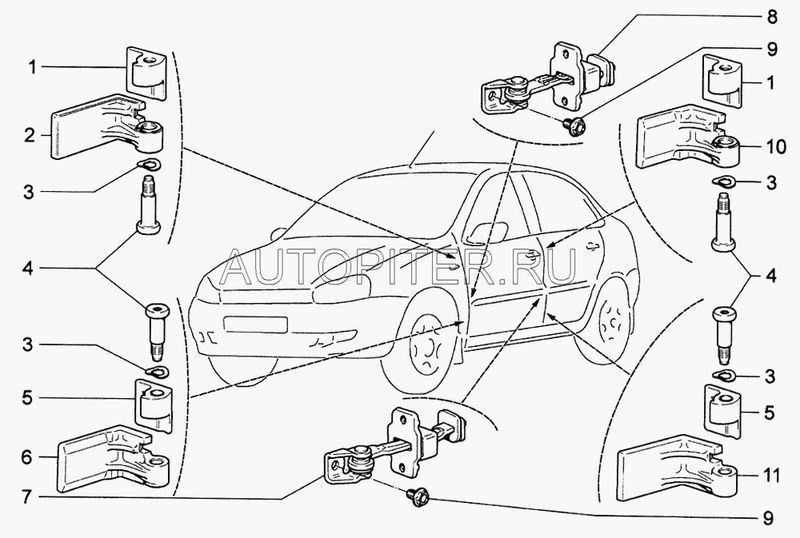 1
2
3
4
3
5
6
7
8
9
1
10
3
4
3
5
11
9
AUTOPITER.RU