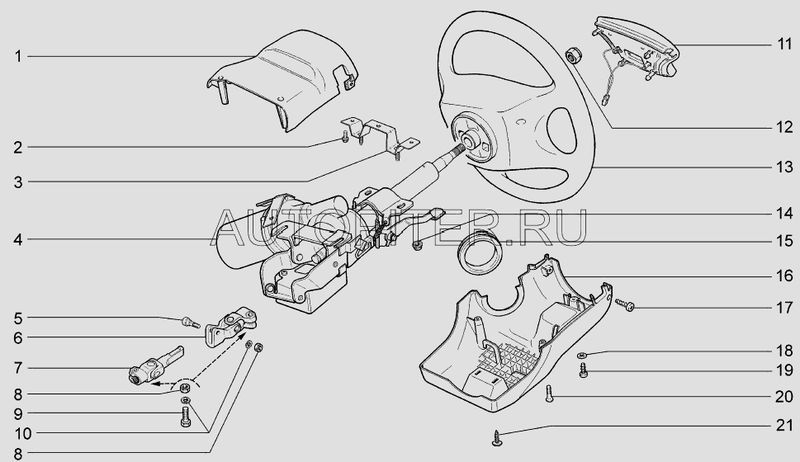 1
2
3
4
5
6
7
8
9
10
8
11
12
13
14
15
16
17
18
19
20
21
AUTOPITER.RU