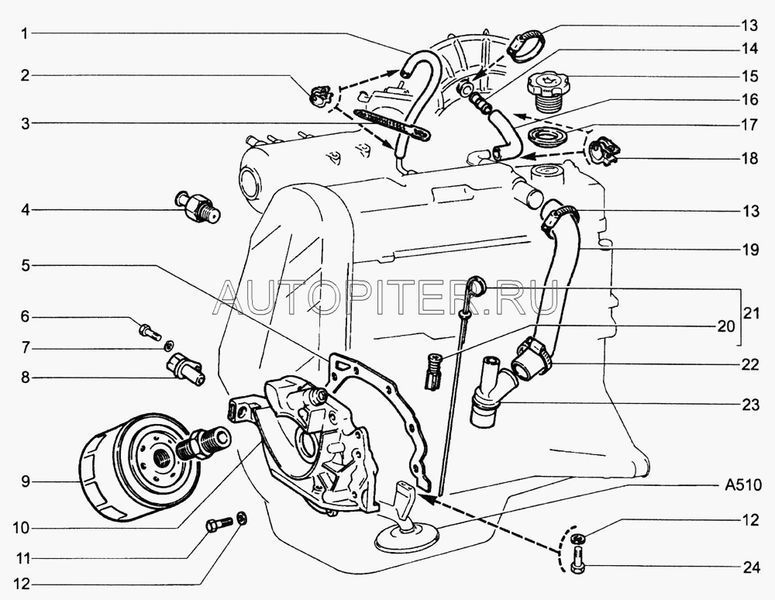 1
2
3
4
5
6
7
8
9
10
11
12
13
14
15
16
17
18
13
19
21
20
22
23
A510
12
24
AUTOPITER.RU