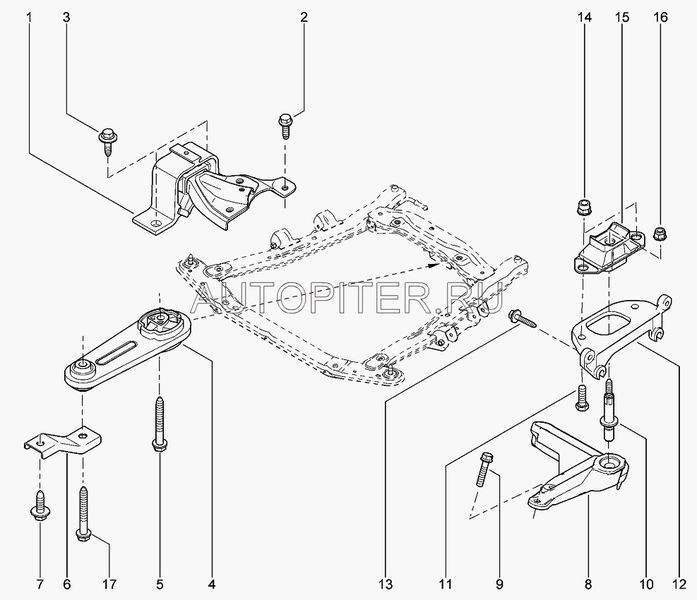 1 3 2 14 15 16

AUTOPITER.RU

7 6 17 5 4 13 11 9 8 10 12