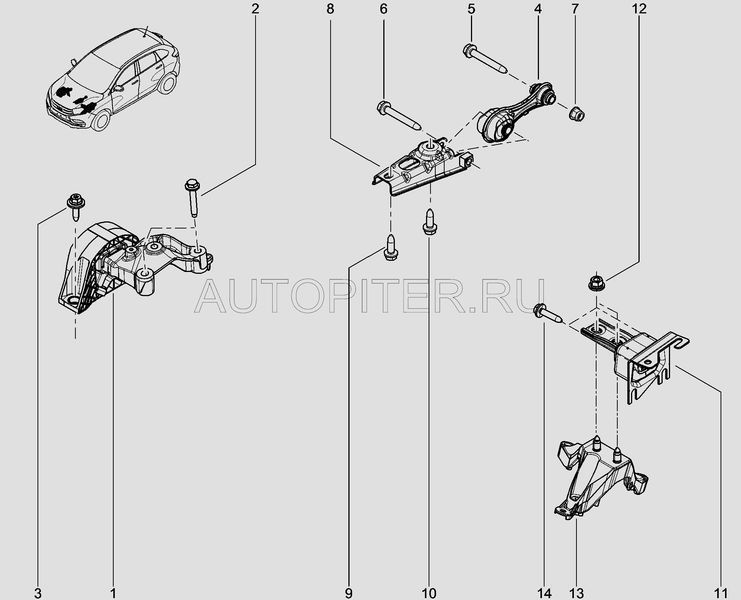 2
8
6
5
4
7
12
AUTOPITER.RU
3
1
9
10
14
13
11