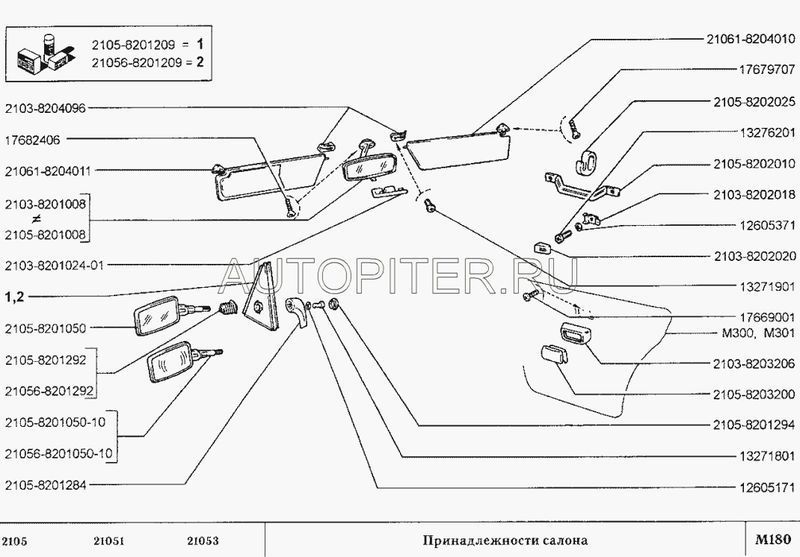 2105-8201209 = 1
21056-8201209 = 2

2103-8204096
17682406
21061-8204011
2103-8201008
≠
2105-8201008
2103-8201024-01
1,2
2105-8201050
2105-8201292
21056-8201292
2105-8201050-10
21056-8201050-10
2105-8201284

21061-8204010
17679707
2105-8202025
13276201
2105-8202010
2103-8202018
12605371
2103-8202020
13271901
17669001
M300, M301
2103-8203206
2105-8203200
2105-8201294
13271801
12605171

AUTOPITER.RU

2105 21051 21053
Принадлежности салона
M180