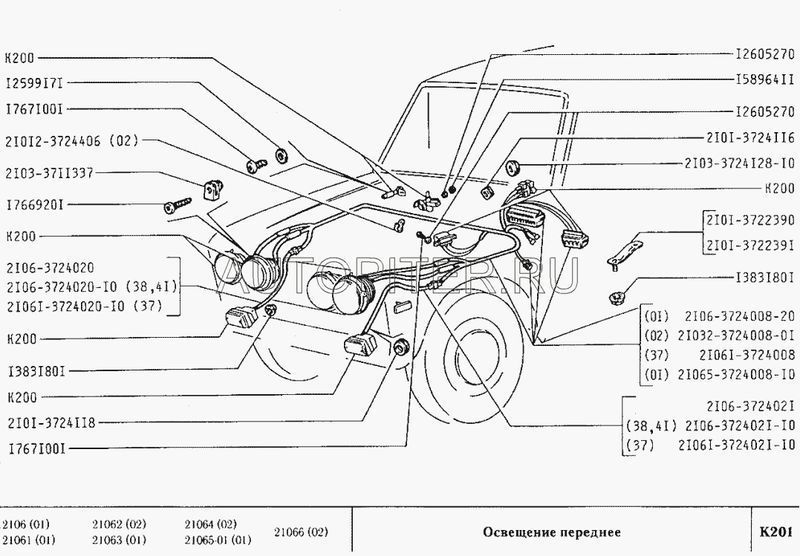 K200
I2599I7I
I767I00I
2I0I2-3724406 (02)
2I03-37II337
I766920I
K200
2I06-3724020
2I06-3724020-I0 (38,4I)
2I06I-3724020-I0 (37)
K200
I383I80I
K200
2I0I-3724II8
I767I00I

I2605270
I58964II
I2605270
2I0I-3724II6
2I03-3724I28-I0
K200
2I0I-3722390
2I0I-372239I
I383I80I
(0I) 2I06-3724008-20
(02) 2I032-3724008-0I
(37) 2I06I-3724008
(0I) 2I065-3724008-I0
2I06-372402I
(38,4I) 2I06-372402I-I0
(37) 2I06I-372402I-I0

AUTOPITER.RU

2106 (01)
21061 (01)
21062 (02)
21063 (01)
21064 (02)
21065-01 (01)
21066 (02)

Освещение переднее

K201