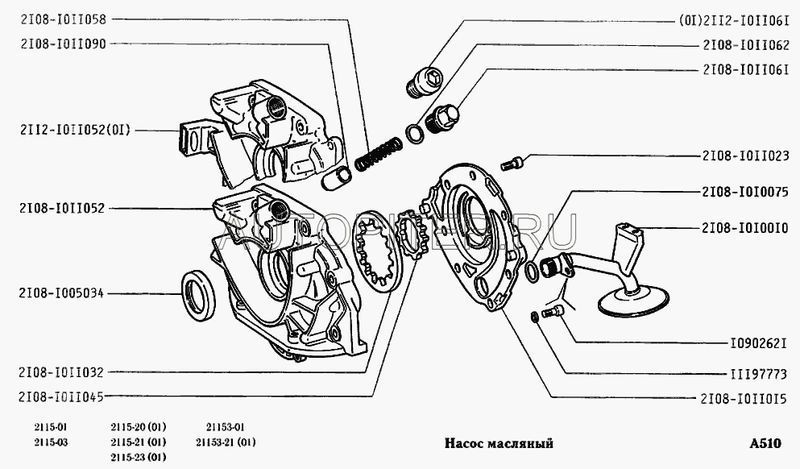 2I08-I0II058
2I08-I0II090
2II2-I0II052(0I)
2I08-I0II052
2I08-I005034
2I08-I0II032
2I08-I0II045

(0I)2II2-I0II06I
2I08-I0II062
2I08-I0II06I
2I08-I0II023
2I08-I0I0075
2I08-I0I00I0
I090262I
III97773
2I08-I0II0I5

AUTOPITER.RU

2115-01
2115-03
2115-20 (01)
2115-21 (01)
2115-23 (01)
21153-01
21153-21 (01)

Насос масляный

A510