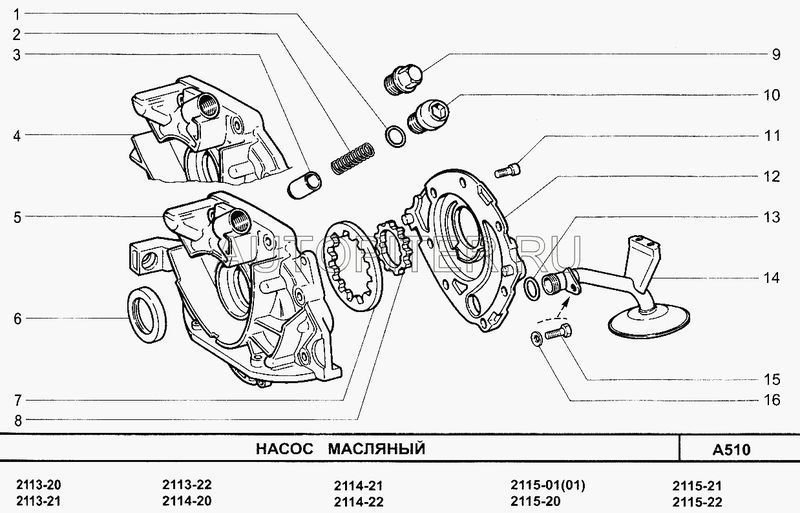 1
2
3
4
5
6
7
8
9
10
11
12
13
14
15
16

AUTOPITER.RU

НАСОС МАСЛЯНЫЙ

A510

2113-20
2113-21

2113-22
2114-20

2114-21
2114-22

2115-01(01)
2115-20

2115-21
2115-22