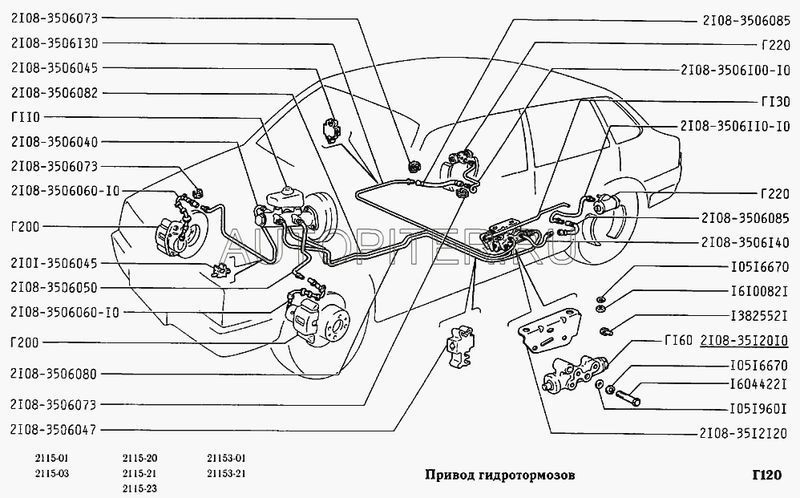 2I08-3506073
2I08-3506I30
2I08-3506045
2I08-3506082
ГII0
2I08-3506040
2I08-3506073
2I08-3506060-I0
Г200
2I0I-3506045
2I08-3506050
2I08-3506060-I0
Г200
2I08-3506080
2I08-3506073
2I08-3506047

2I08-3506085
Г220
2I08-3506I00-I0
ГI30
2I08-3506II0-I0
Г220
2I08-3506085
2I08-3506I40
I05I6670
I6I0082I
I382552I
ГI60 2I08-35I20I0
I05I6670
I604422I
I05I960I
2I08-35I2I20

AUTOPITER.RU

2115-01
2115-03
2115-20
2115-21
2115-23
21153-01
21153-21

Привод гидротормозов

ГI20