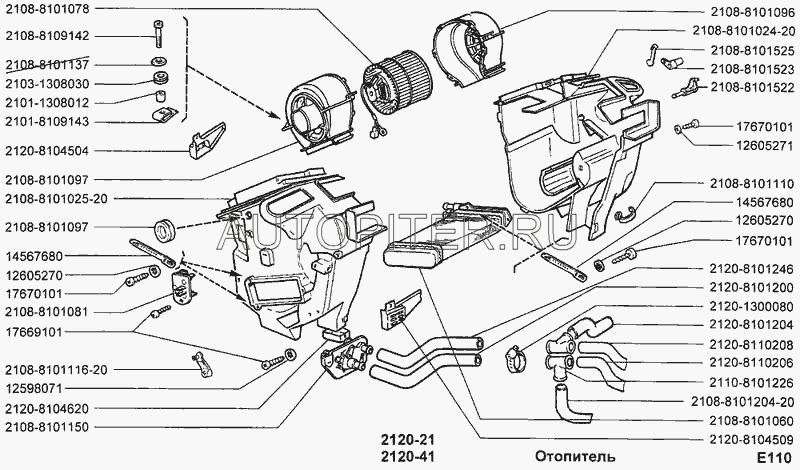 2108-8101078
2108-8109142
2108-8101137
2103-1308030
2101-1308012
2101-8109143
2120-8104504
2108-8101097
2108-8101025-20
2108-8101097
14567680
12605270
17670101
2108-8101081
17669101
2108-8101116-20
12598071
2120-8104620
2108-8101150

2108-8101096
2108-8101024-20
2108-8101525
2108-8101523
2108-8101522
17670101
12605271
2108-8101110
14567680
12605270
17670101
2120-8101246
2120-8101200
2120-1300080
2120-8101204
2120-8110208
2120-8110206
2110-8101226
2108-8101204-20
2108-8101060
2120-8104509

AUTOPITER.RU

2120-21
2120-41
Отопитель
E110