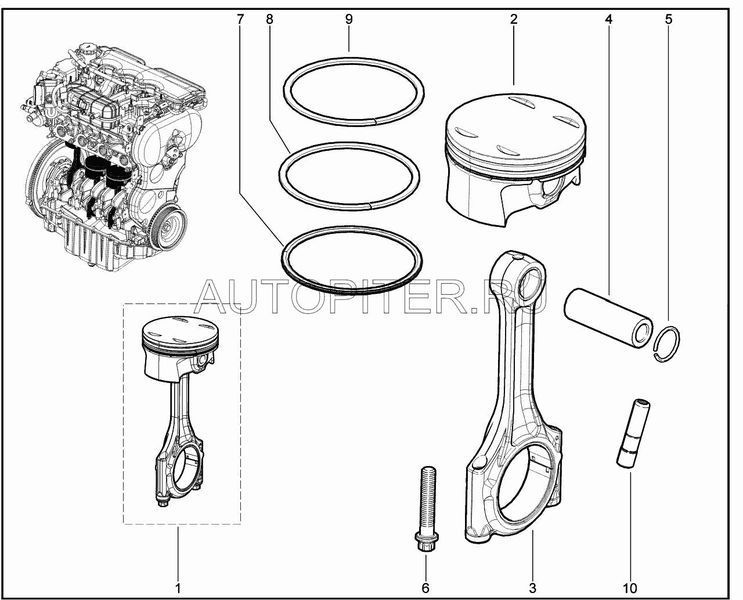 7
8
9
2
4
5
AUTOPITER.RU
1
6
3
10