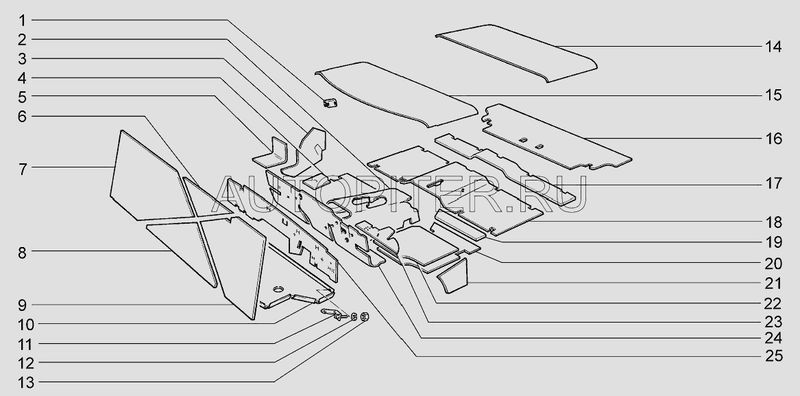 1
2
3
4
5
6
7
8
9
10
11
12
13
14
15
16
17
18
19
20
21
22
23
24
25
AUTOPITER.RU