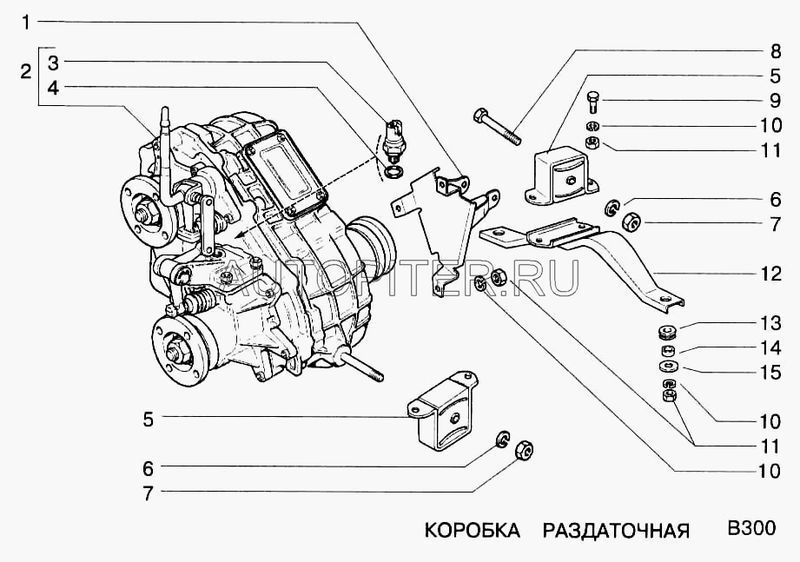 1
2
3
4
8
5
9
10
11
6
7
12
13
14
15
10
11
10
5
6
7

AUTOPITER.RU

КОРОБКА РАЗДАТОЧНАЯ B300