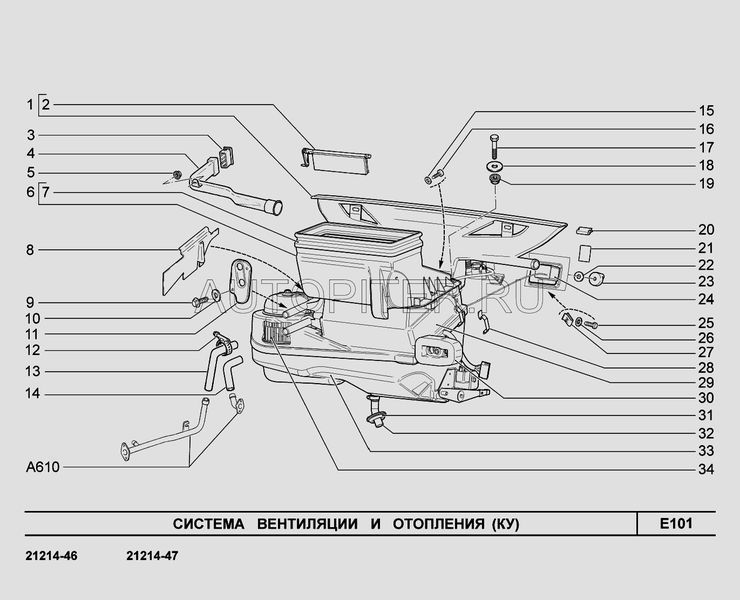 1 2
3
4
5
6 7
8
9
10
11
12
13
14
A610
15
16
17
18
19
20
21
22
23
24
25
26
27
28
29
30
31
32
33
34

AUTOPITER.RU

СИСТЕМА ВЕНТИЛЯЦИИ И ОТОПЛЕНИЯ (КУ)
E101

21214-46 21214-47