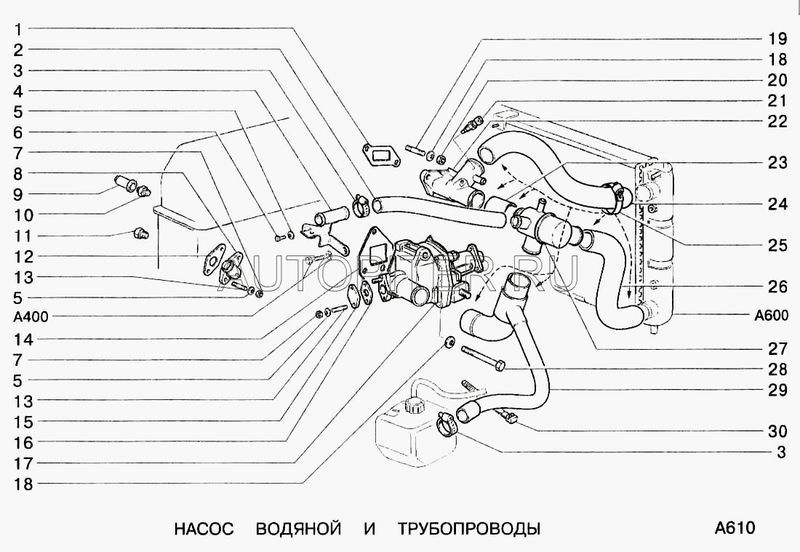 1
2
3
4
5
6
7
8
9
10
11
12
13
5
A400
14
7
5
13
15
16
17
18

19
18
20
21
22
23
24
25
26
A600
27
28
29
30
3

AUTOPITER.RU

НАСОС ВОДЯНОЙ И ТРУБОПРОВОДЫ

A610