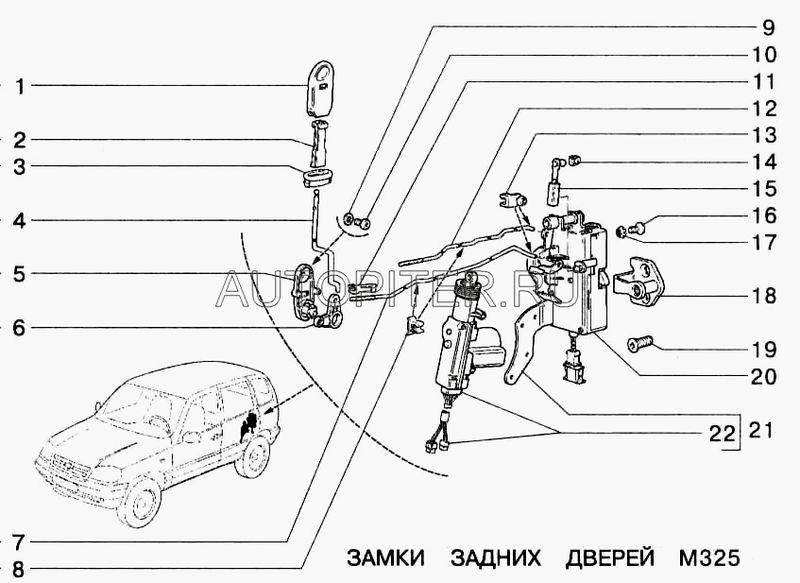 1
2
3
4
5
6
7
8
9
10
11
12
13
14
15
16
17
18
19
20
22 21

AUTOPITER.RU

ЗАМКИ ЗАДНИХ ДВЕРЕЙ М325