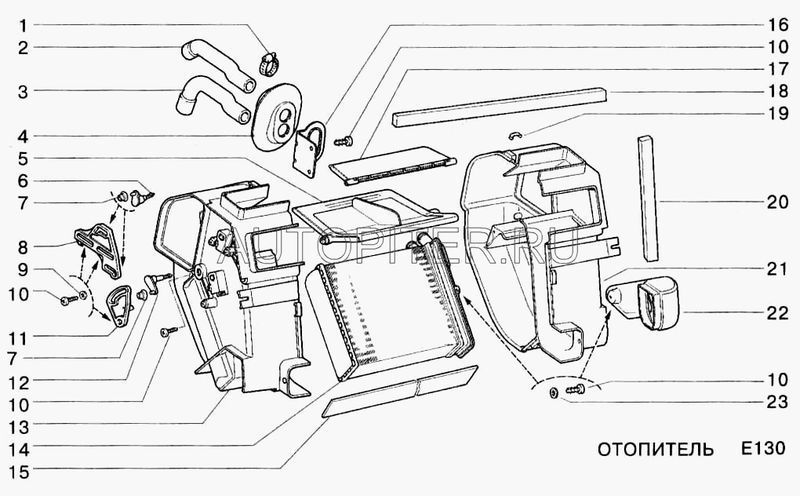 1
2
3
4
5
6
7
8
9
10
11
7
12
10
13
14
15

16
10
17
18
19
20
21
22
10
23

AUTOPITER.RU

ОТОПИТЕЛЬ E130