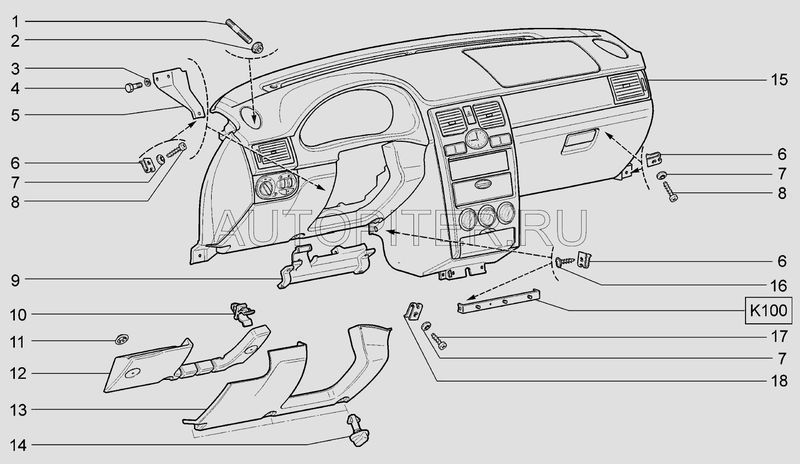 1
2
3
4
5
6
7
8
9
10
11
12
13
14
15
6
7
8
6
16
K100
17
7
18
AUTOPITER.RU