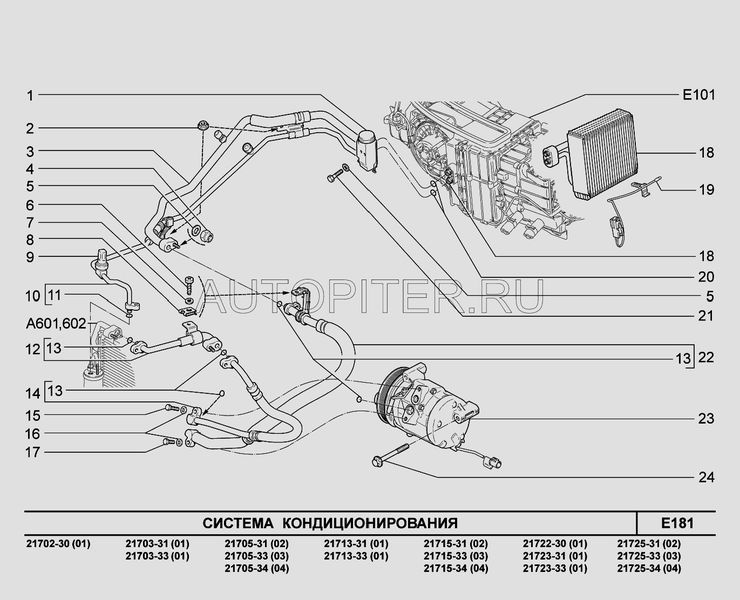 1
2
3
4
5
6
7
8
9
10
11
A601,602
12
13
14
13
15
16
17

E101
18
19
18
20
5
21
13
22
23
24

AUTOPITER.RU

СИСТЕМА КОНДИЦИОНИРОВАНИЯ
E181

21702-30 (01)
21703-31 (01)
21703-33 (01)
21705-31 (02)
21705-33 (03)
21705-34 (04)
21713-31 (01)
21713-33 (01)
21715-31 (02)
21715-33 (03)
21715-34 (04)
21722-30 (01)
21723-31 (01)
21723-33 (01)
21725-31 (02)
21725-33 (03)
21725-34 (04)