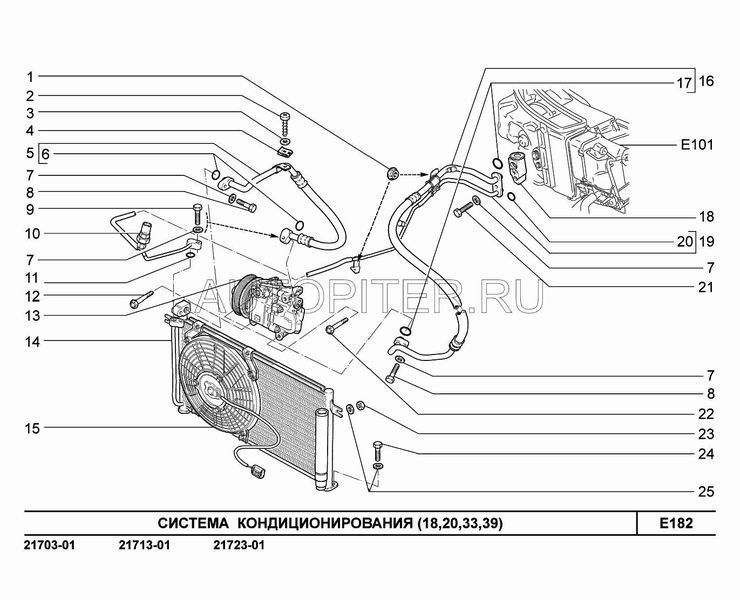 1
2
3
4
5
6
7
8
9
10
7
11
12
13
14
15

17
16
E101
18
20
19
7
21
7
8
22
23
24
25

AUTOPITER.RU

СИСТЕМА КОНДИЦИОНИРОВАНИЯ (18,20,33,39)
E182

21703-01
21713-01
21723-01