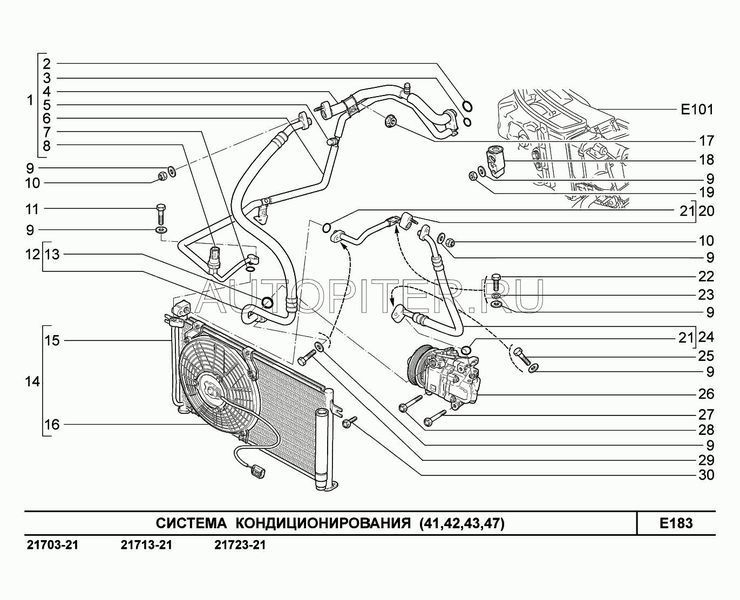 1
2
3
4
5
6
7
8
9
10
11
9
12
13
14
15
16
E101
17
18
9
19
21
20
10
9
22
23
9
21
24
25
9
26
27
28
9
29
30
AUTOPITER.RU

СИСТЕМА КОНДИЦИОНИРОВАНИЯ (41,42,43,47)
E183

21703-21 21713-21 21723-21