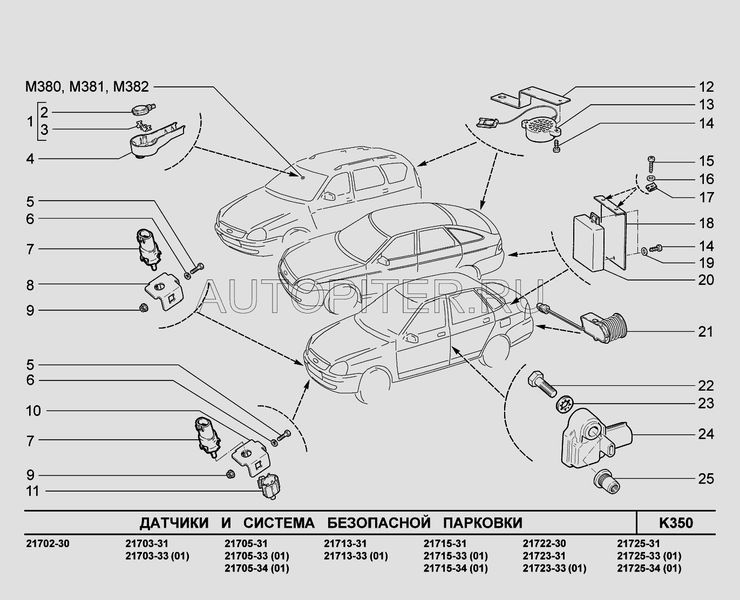 M380, M381, M382

1
2
3
4
5
6
7
8
9
5
6
10
7
9
11

12
13
14
15
16
17
18
14
19
20
21
22
23
24
25

AUTOPITER.RU

ДАТЧИКИ И СИСТЕМА БЕЗОПАСНОЙ ПАРКОВКИ

K350

21702-30

21703-31
21703-33 (01)

21705-31
21705-33 (01)
21705-34 (01)

21713-31
21713-33 (01)

21715-31
21715-33 (01)
21715-34 (01)

21722-30
21723-31
21723-33 (01)

21725-31
21725-33 (01)
21725-34 (01)