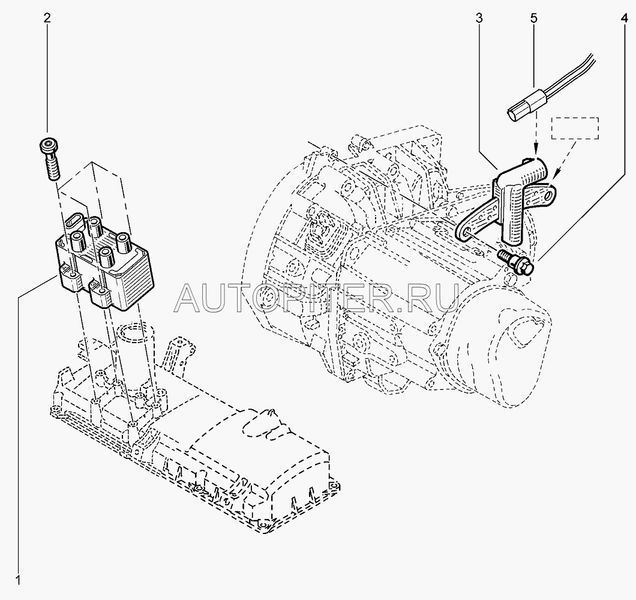 2
3
5
4
AUTOPITER.RU
1