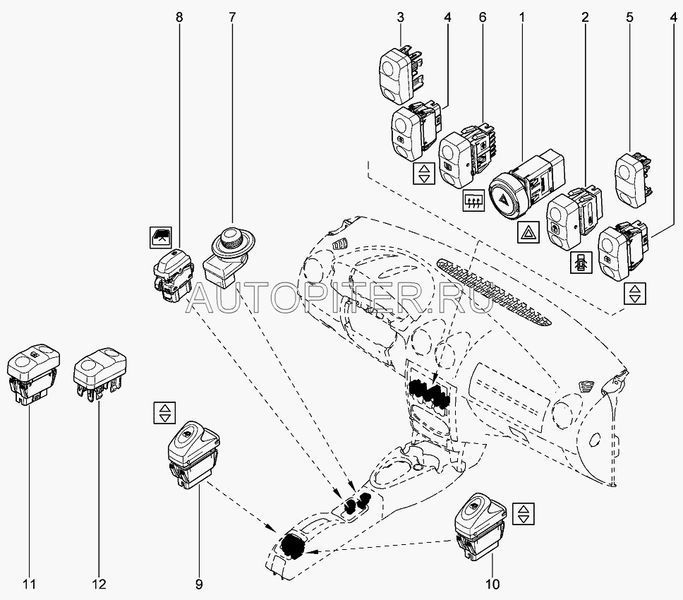 8
7
3
4
6
1
2
5
4
AUTOPITER.RU
11
12
9
10