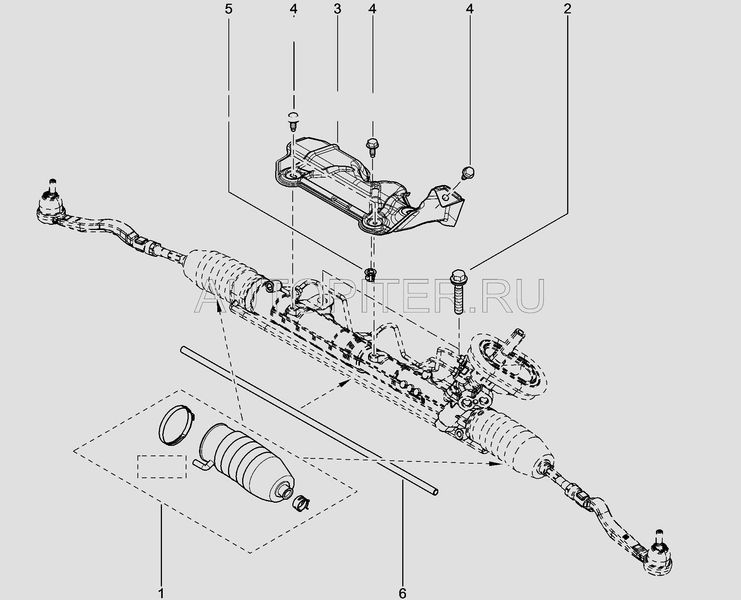 5
4
3
4
4
2
AUTOPITER.RU
1
6