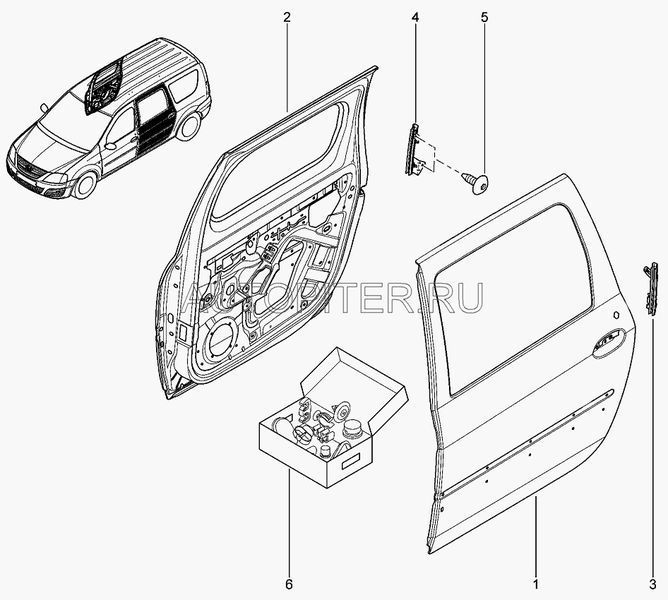 2
4
5
AUTOPITER.RU
6
1
3