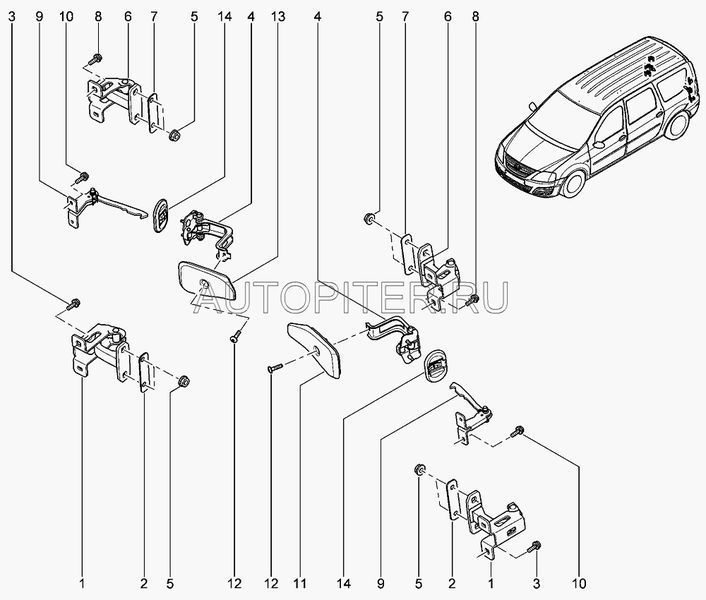 3 9 10 8 6 7 5 14 4 13 4 5 7 6 8

AUTOPITER.RU

1 2 5 12 12 11 14 9 5 2 1 3 10