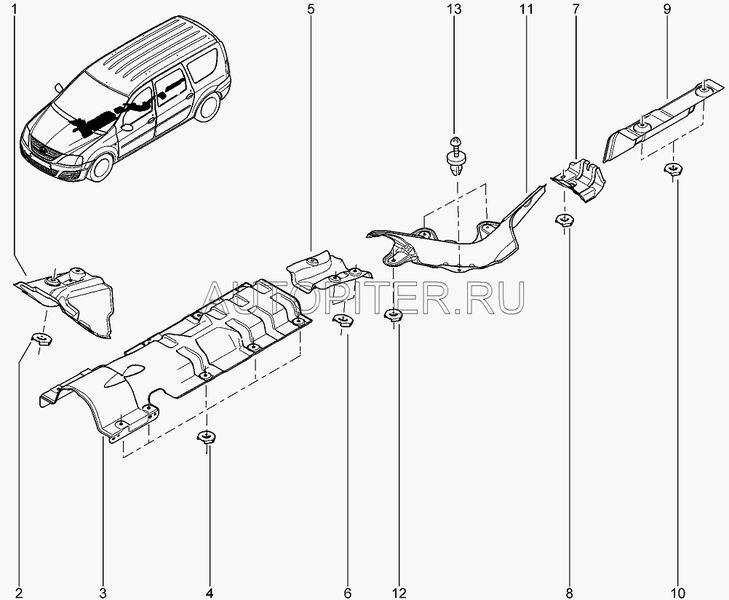 1
5
13
11
7
9
AUTOPITER.RU
2
3
4
6
12
8
10