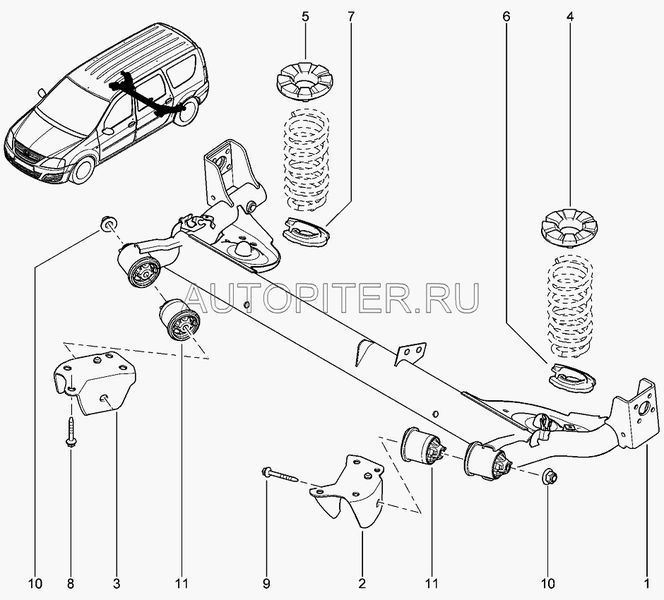 5
7
6
4
AUTOPITER.RU
10
8
3
11
9
2
11
10
1