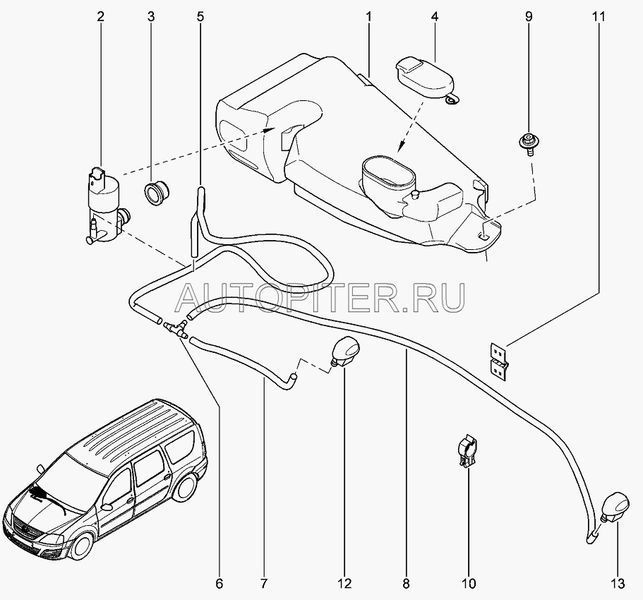 2
3
5
1
4
9
11
AUTOPITER.RU
6
7
12
8
10
13