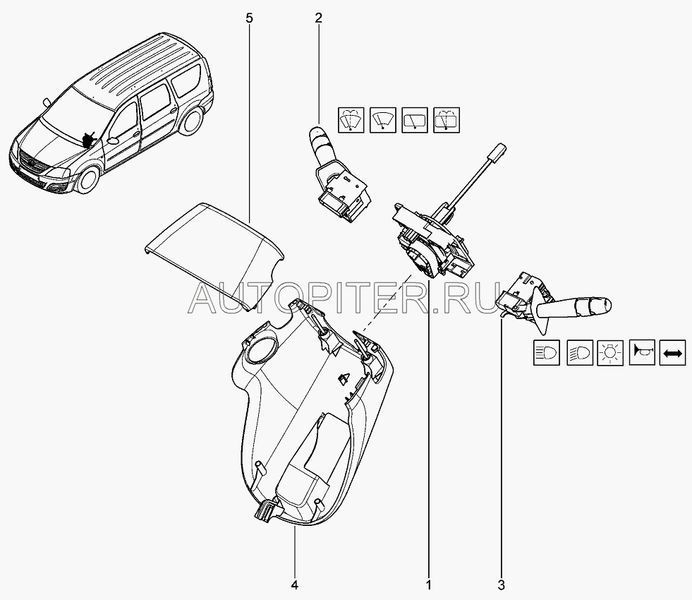 5
2
AUTOPITER.RU
4
1
3