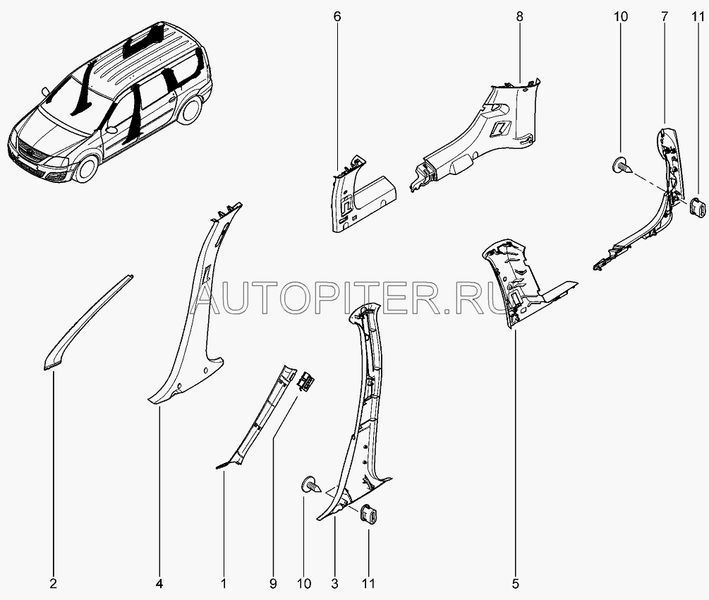 6
8
10
7
11
AUTOPITER.RU
2
4
1
9
10
3
11
5