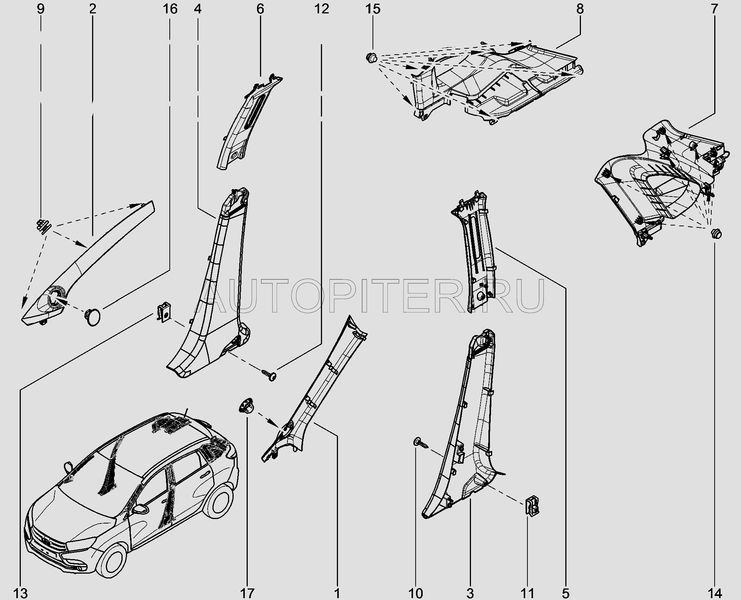 9
2
16
4
6
12
15
8
7

AUTOPITER.RU

13
17
1
10
3
11
5
14