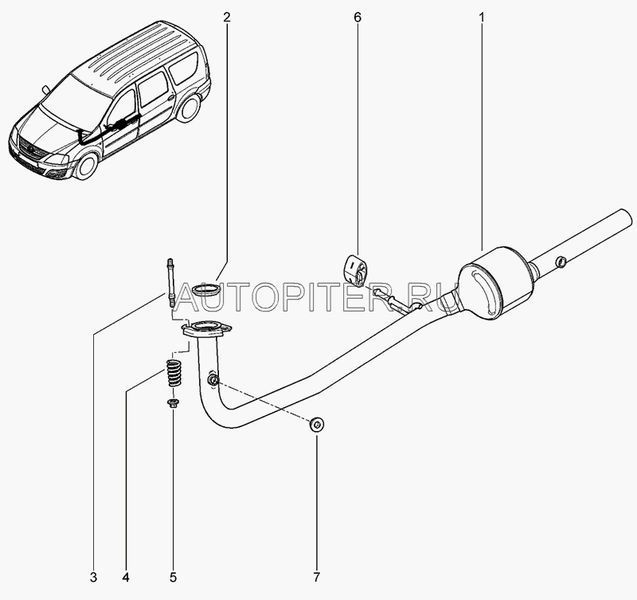 2
6
1
AUTOPITER.RU
3
4
5
7