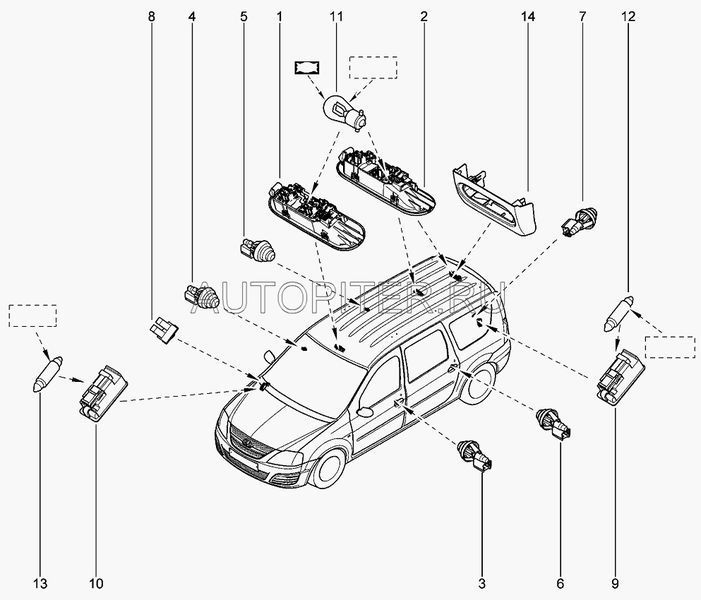 8
4
5
1
11
2
14
7
12

AUTOPITER.RU

13
10
3
6
9