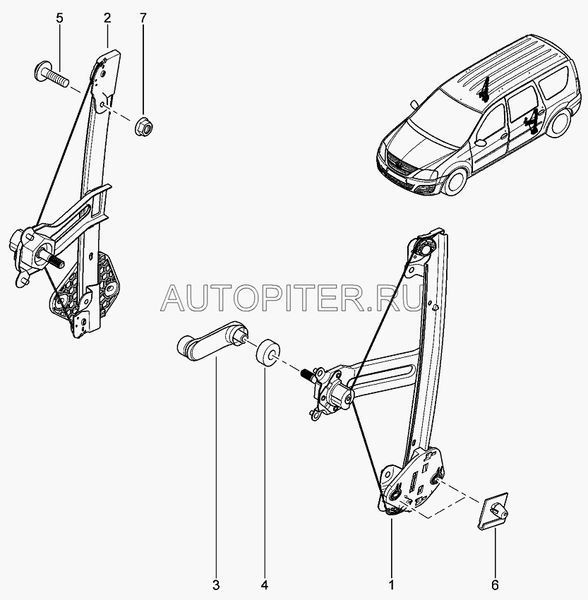 5
2
7
AUTOPITER.RU
3
4
1
6