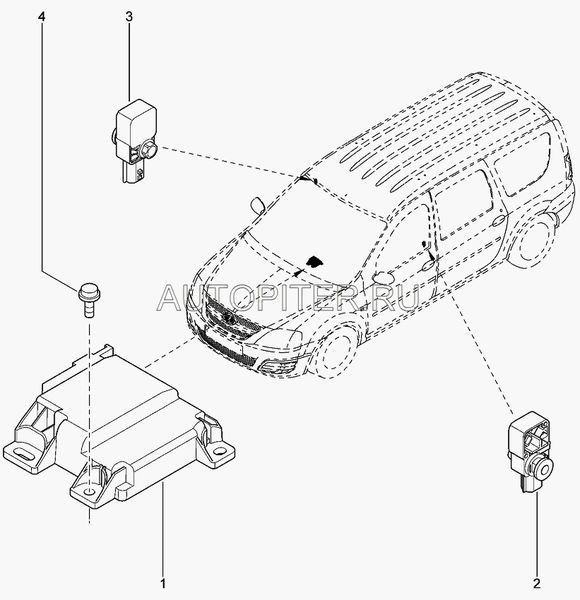 4
3
AUTOPITER.RU
1
2