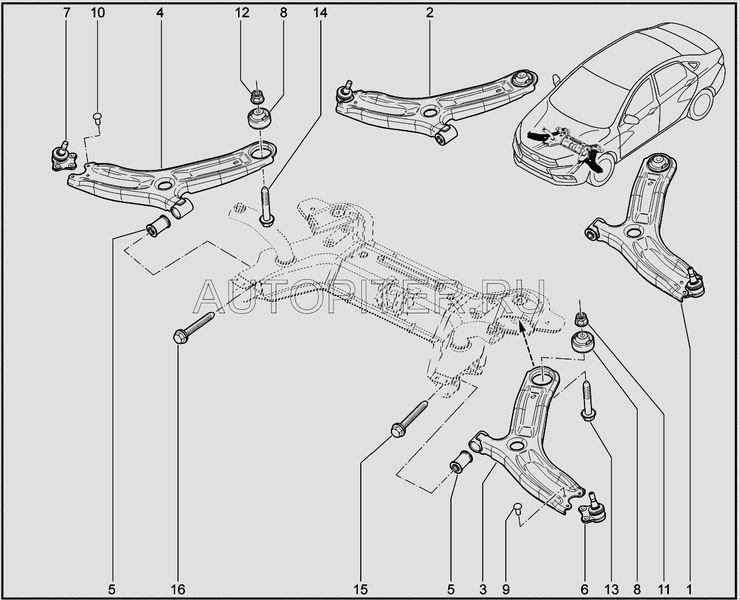 7 10 4 12 8 14 2

AUTOPITER.RU

5 16 15 5 3 9 6 13 8 11 1