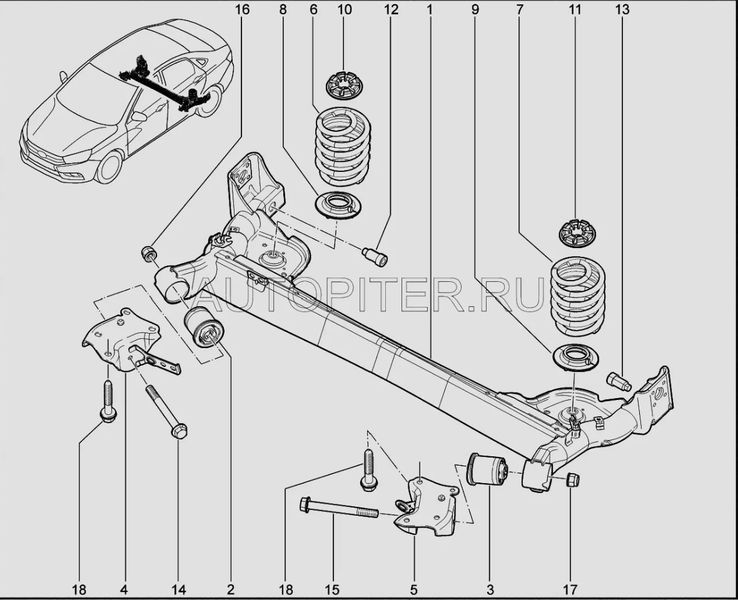 16 8 6 10 12 1 9 7 11 13

AUTOPITER.RU

18 4 14 2 18 15 5 3 17