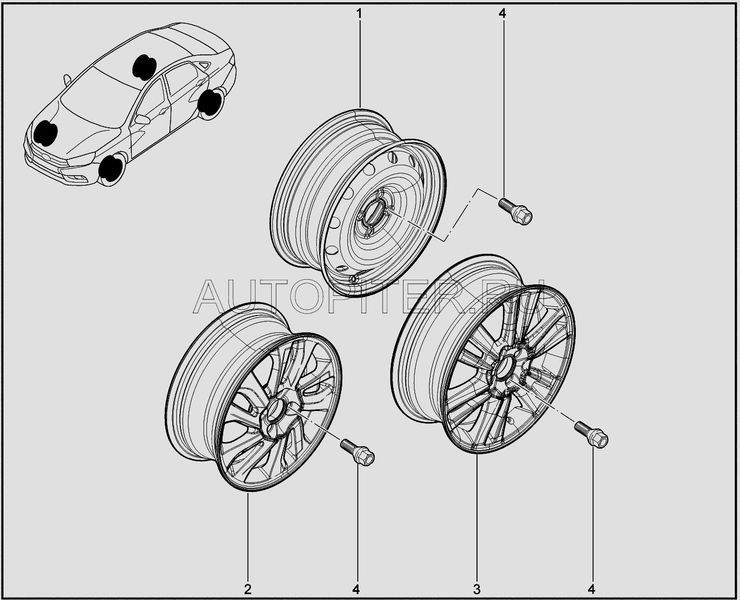 1
4
AUTOPITER.RU
2
4
3
4