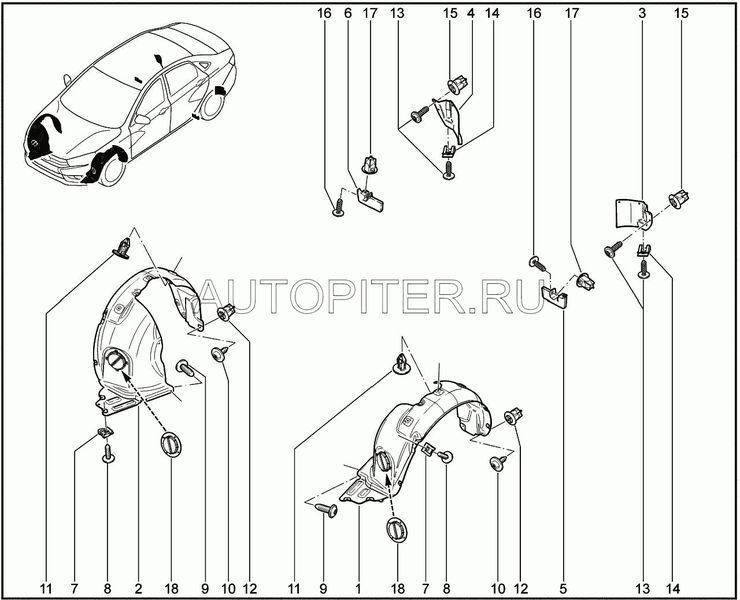 16 6 17 13 15 4 14 16 17 3 15

AUTOPITER.RU

11 7 8 2 18 9 10 12 11 9 1 18 7 8 10 12 5 13 14