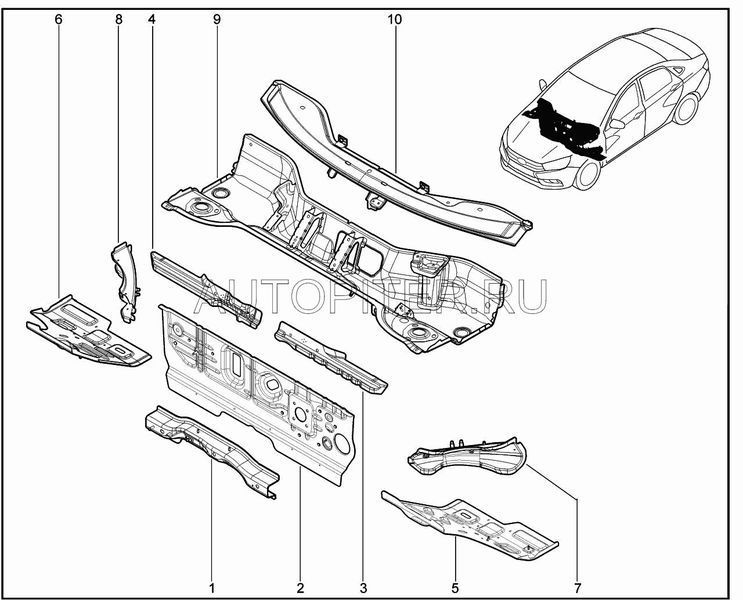 6
8
4
9
10
AUTOPITER.RU
1
2
3
5
7