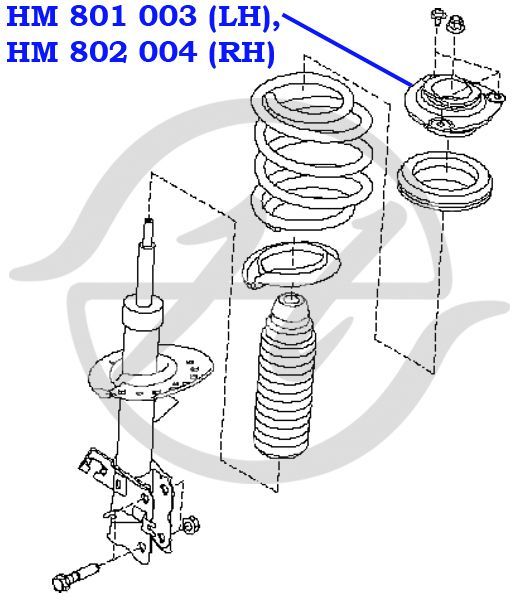 HM 801 003 (LH),
HM 802 004 (RH)