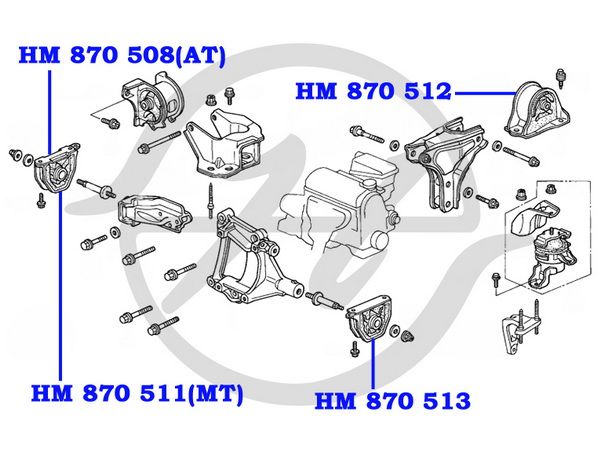 HM 870 508(AT)

HM 870 512

HM 870 511(MT)

HM 870 513