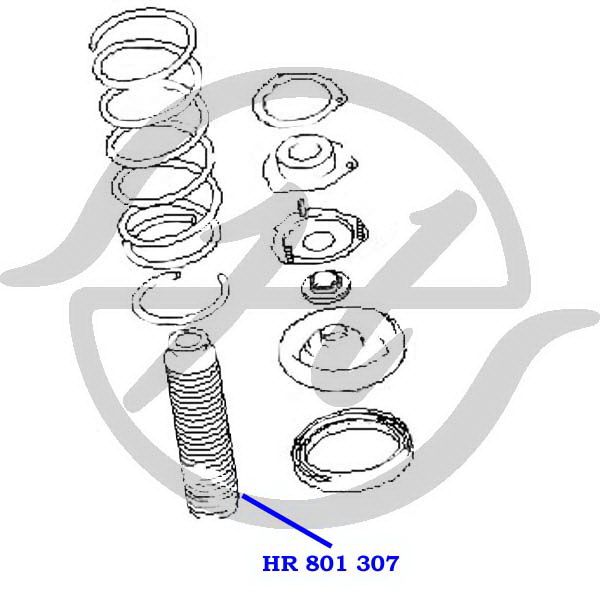 HR 801 307