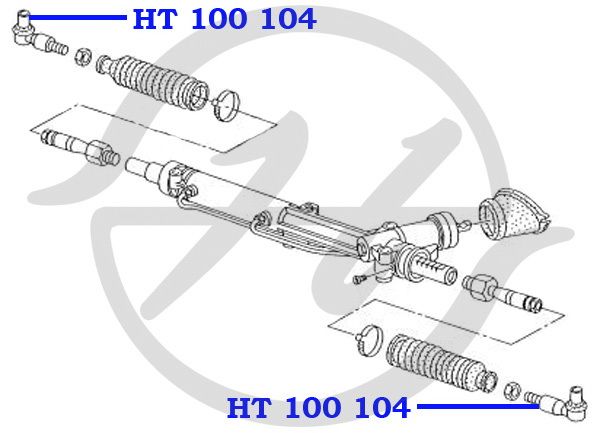 HT 100 104

HT 100 104