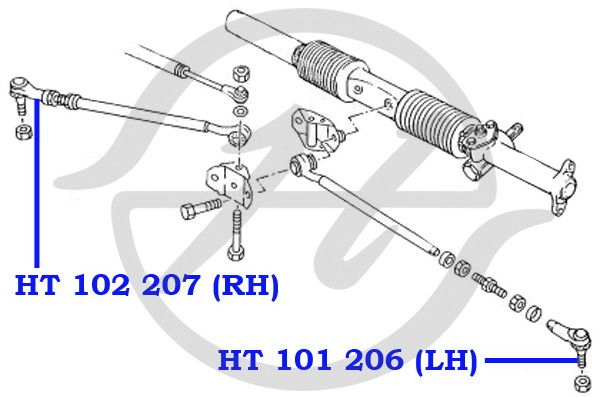 HT 102 207 (RH)

HT 101 206 (LH)